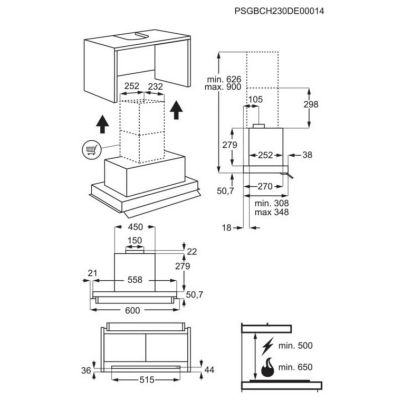 PSGBCH230DE00014

252
232

min. 626
max. 900
105
298
279
252
38
50,7
270
min. 308
max 348
18

450
150
22
279
21
558
50,7
600

36
515
44

min. 500
min. 650